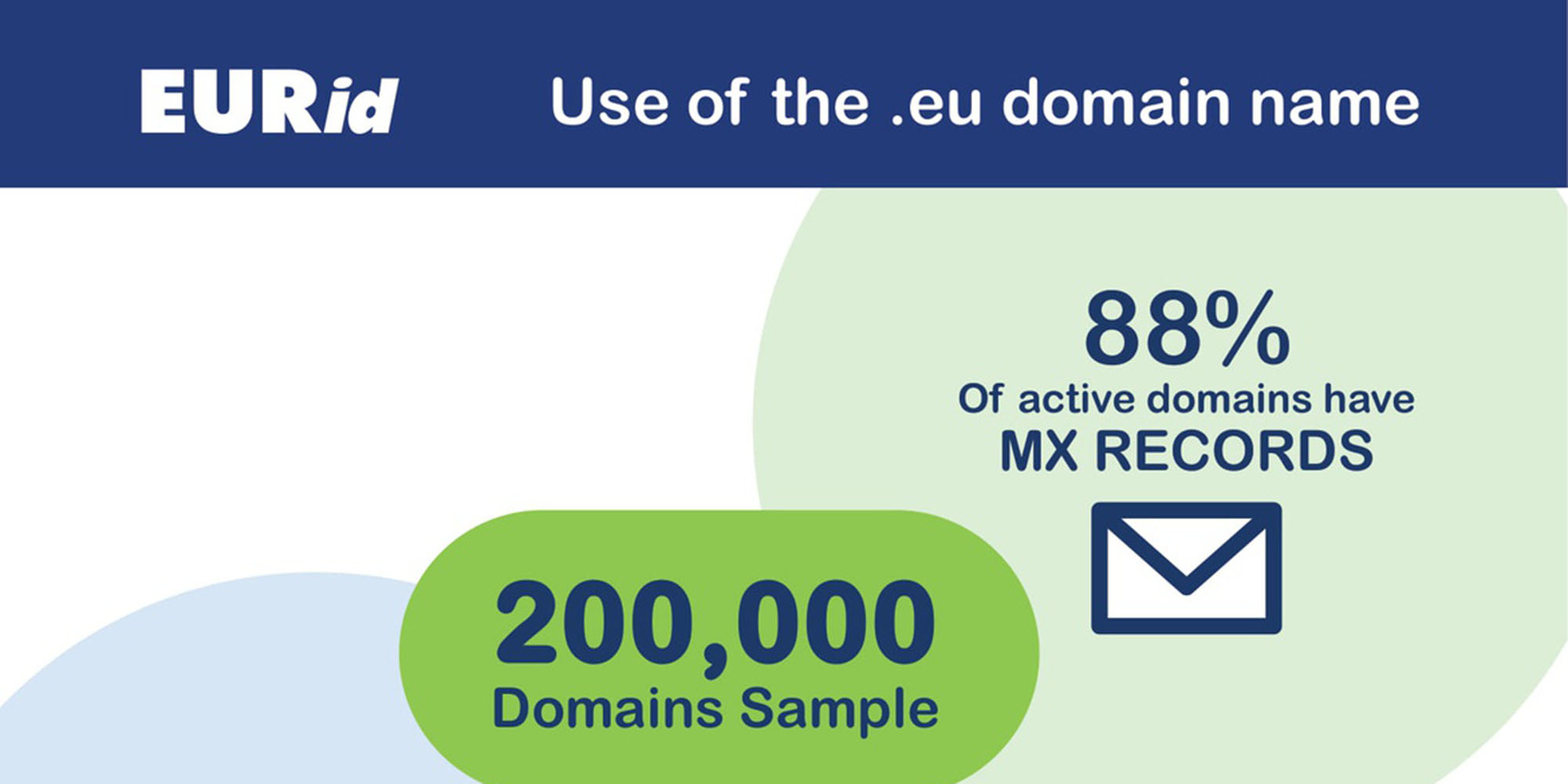 EURid

Use of the .eu domain name

88%
Of active domains have
MX RECORDS

200,000
Domains Sample